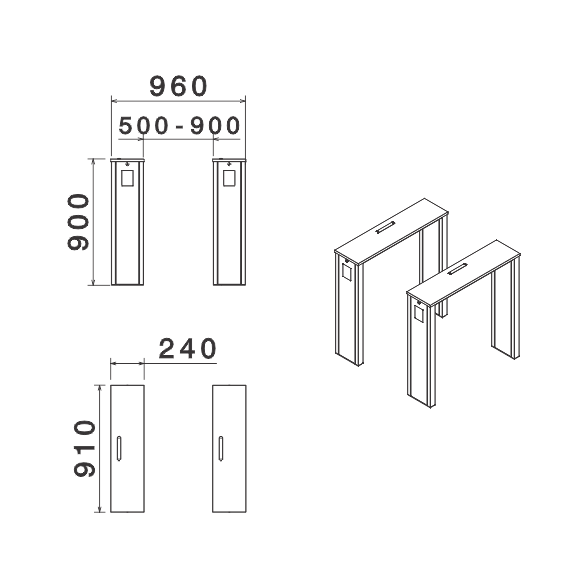 960
500-900
900
240
910